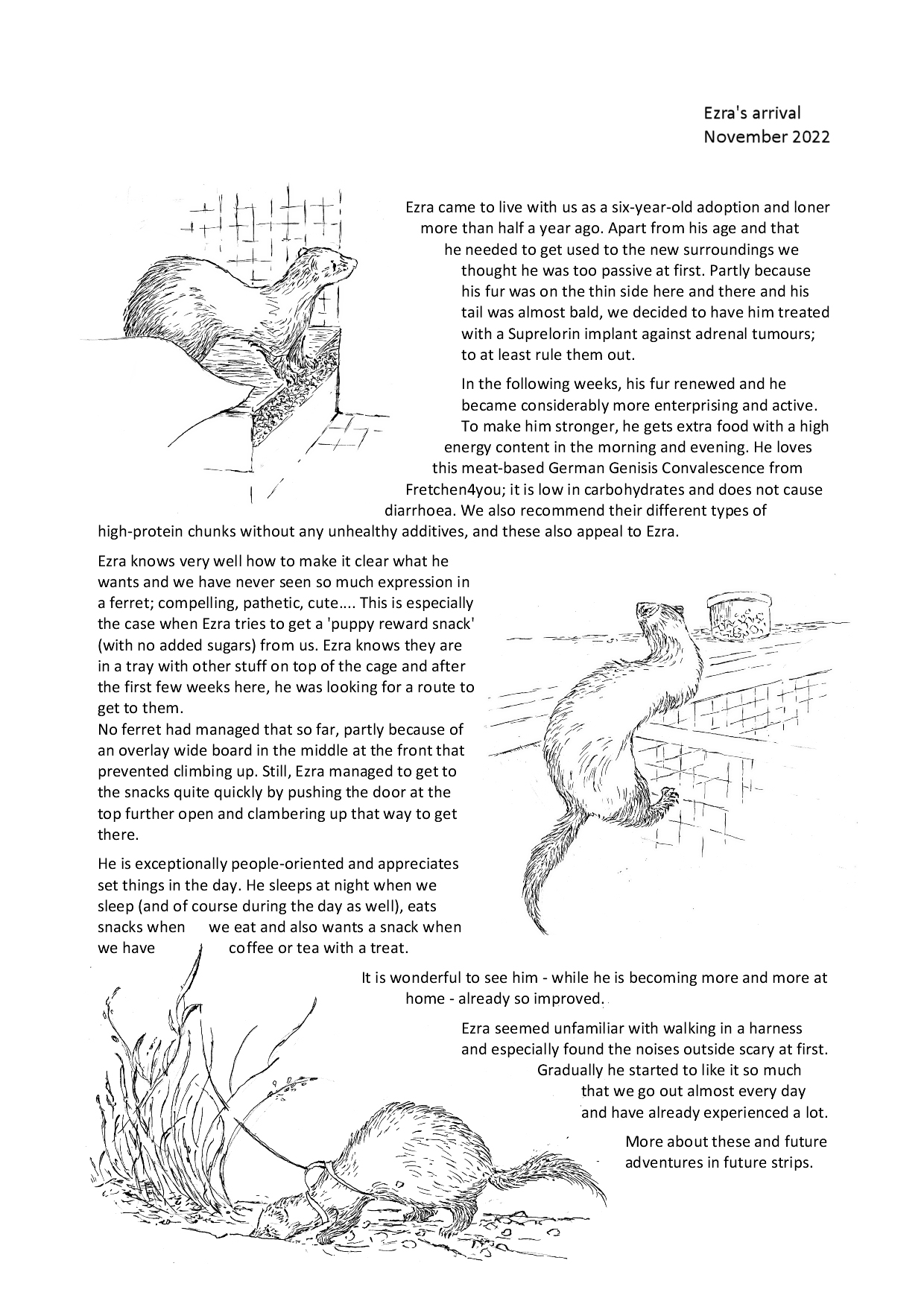 Ezra's arrival
November 2022

Ezra came to live with us as a six-year-old adoption and loner more than half a year ago. Apart from his age and that he needed to get used to the new surroundings we thought he was too passive at first. Partly because his fur was on the thin side here and there and his tail was almost bald, we decided to have him treated with a Suprelorin implant against adrenal tumours; to at least rule them out.

In the following weeks, his fur renewed and he became considerably more enterprising and active. To make him stronger, he gets extra food with a high energy content in the morning and evening. He loves this meat-based German Genisis Convalescence from Fretchen4you; it is low in carbohydrates and does not cause diarrhoea. We also recommend their different types of high-protein chunks without any unhealthy additives, and these also appeal to Ezra.

Ezra knows very well how to make it clear what he wants and we have never seen so much expression in a ferret; compelling, pathetic, cute.... This is especially the case when Ezra tries to get a 'puppy reward snack' (with no added sugars) from us. Ezra knows they are in a tray with other stuff on top of the cage and after the first few weeks here, he was looking for a route to get to them.
No ferret had managed that so far, partly because of an overlay wide board in the middle at the front that prevented climbing up. Still, Ezra managed to get to the snacks quite quickly by pushing the door at the top further open and clambering up that way to get there.

He is exceptionally people-oriented and appreciates set things in the day. He sleeps at night when we sleep (and of course during the day as well), eats snacks when we eat and also wants a snack when we have coffee or tea with a treat.

It is wonderful to see him - while he is becoming more and more at home - already so improved.

Ezra seemed unfamiliar with walking in a harness and especially found the noises outside scary at first. Gradually he started to like it so much that we go out almost every day and have already experienced a lot.

More about these and future adventures in future strips.